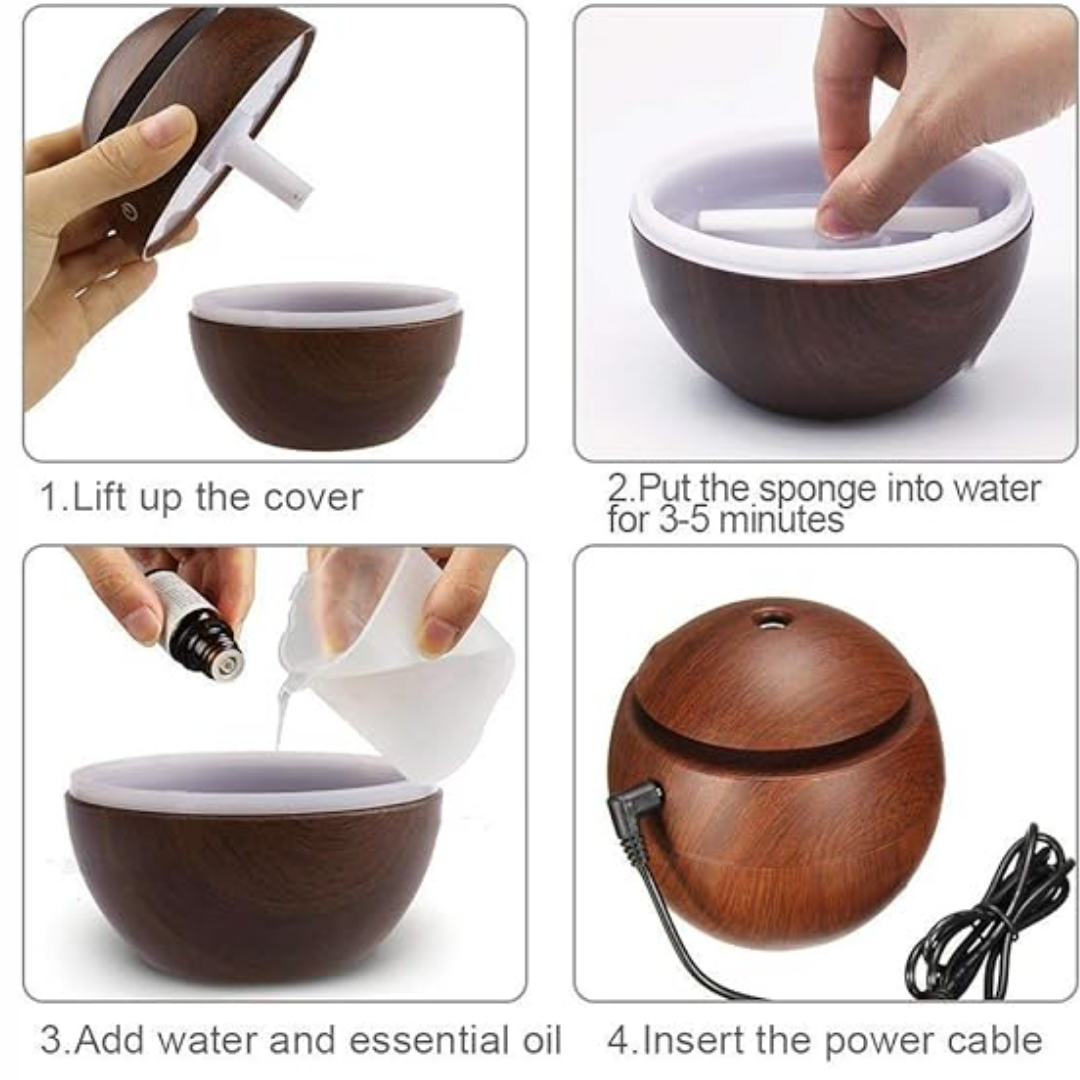 1.Lift up the cover

2.Put the sponge into water for 3-5 minutes

3.Add water and essential oil

4.Insert the power cable